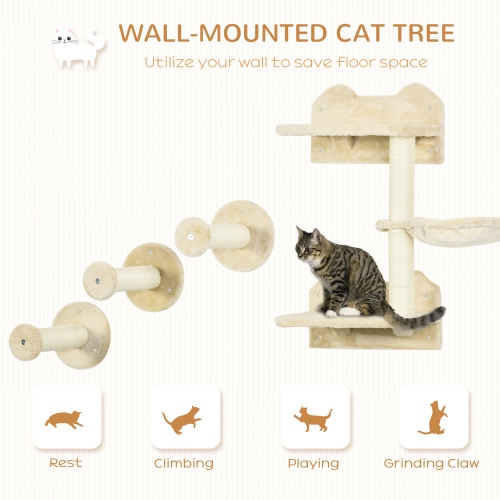 WALL-MOUNTED CAT TREE

Utilize your wall to save floor space

Rest

Climbing

Playing

Grinding Claw