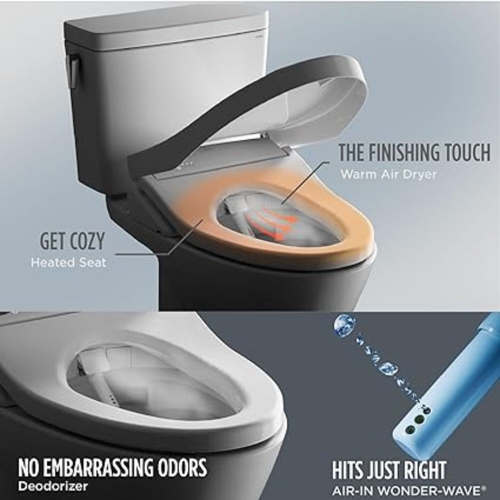 THE FINISHING TOUCH
Warm Air Dryer

GET COZY
Heated Seat

NO EMBARRASSING ODORS
Deodorizer

HITS JUST RIGHT
AIR-IN WONDER-WAVE®