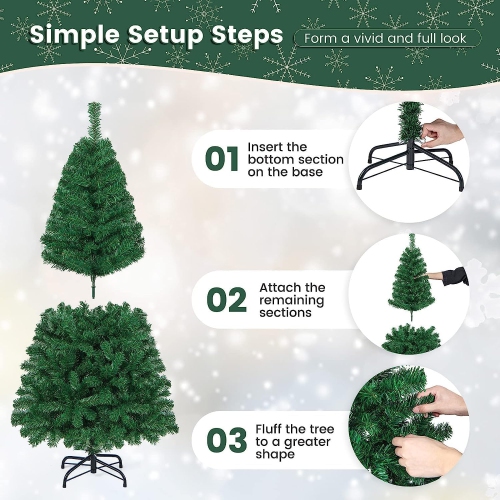 Simple Setup Steps

Form a vivid and full look

01 Insert the bottom section on the base

02 Attach the remaining sections

03 Fluff the tree to a greater shape