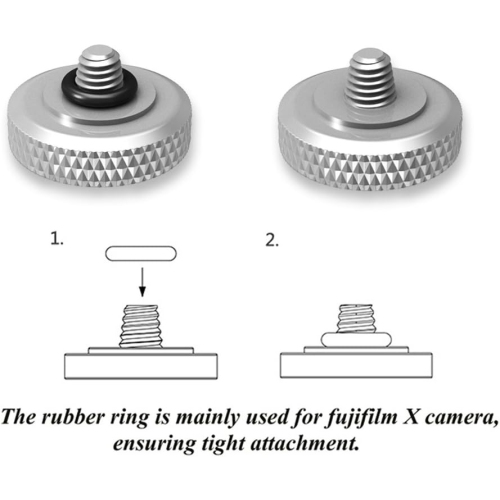 1.

2.

The rubber ring is mainly used for fujifilm X camera, ensuring tight attachment.