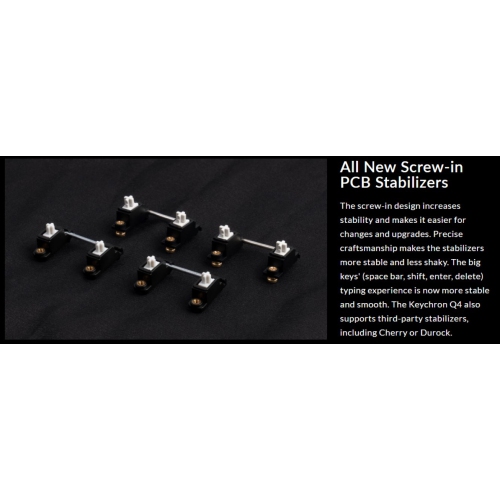 All New Screw-in PCB Stabilizers

The screw-in design increases stability and makes it easier for changes and upgrades. Precise craftsmanship makes the stabilizers more stable and less shaky. The big keys' (space bar, shift, enter, delete) typing experience is now more stable and smooth. The Keychron Q4 also supports third-party stabilizers, including Cherry or Durock.