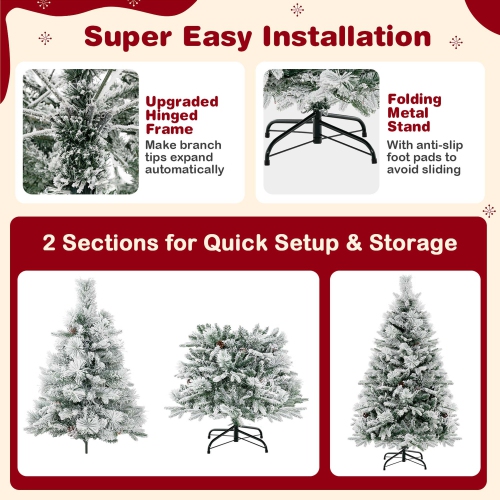 Super Easy Installation

Upgraded Hinged Frame

Make branch tips expand automatically

Folding Metal Stand

With anti-slip foot pads to avoid sliding

2 Sections for Quick Setup & Storage