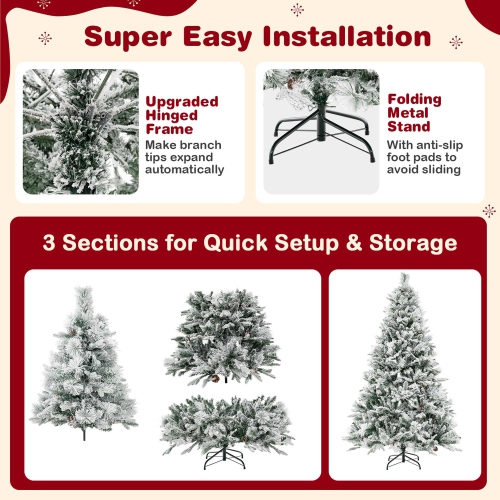 Super Easy Installation

Upgraded Hinged Frame
Make branch tips expand automatically

Folding Metal Stand
With anti-slip foot pads to avoid sliding

3 Sections for Quick Setup & Storage