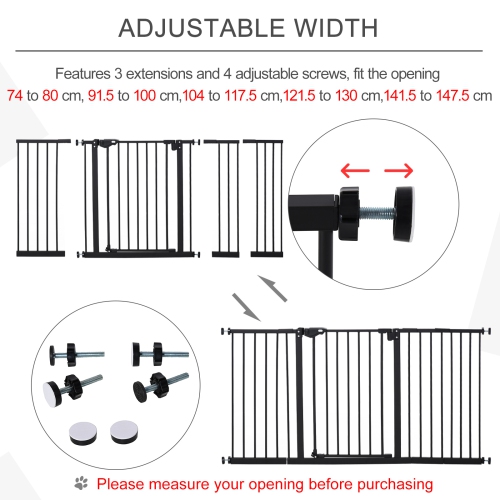 ADJUSTABLE WIDTH

Features 3 extensions and 4 adjustable screws, fit the opening 74 to 80 cm, 91.5 to 100 cm,104 to 117.5 cm,121.5 to 130 cm,141.5 to 147.5 cm

Please measure your opening before purchasing