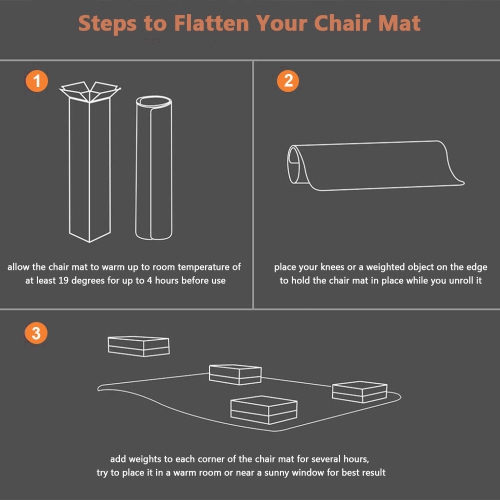 Steps to Flatten Your Chair Mat

1

allow the chair mat to warm up to room temperature of at least 19 degrees for up to 4 hours before use

2

place your knees or a weighted object on the edge to hold the chair mat in place while you unroll it

3

add weights to each corner of the chair mat for several hours, try to place it in a warm room or near a sunny window for best result