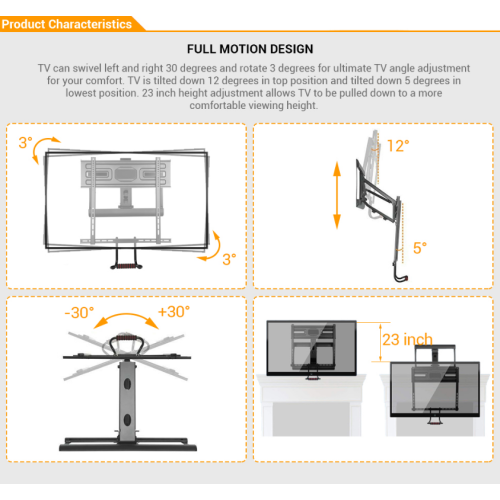 Product Characteristics

FULL MOTION DESIGN

TV can swivel left and right 30 degrees and rotate 3 degrees for ultimate TV angle adjustment for your comfort. TV is tilted down 12 degrees in top position and tilted down 5 degrees in lowest position. 23 inch height adjustment allows TV to be pulled down to a more comfortable viewing height.

3°

3°

12°

5°

-30°

+30°

23 inch