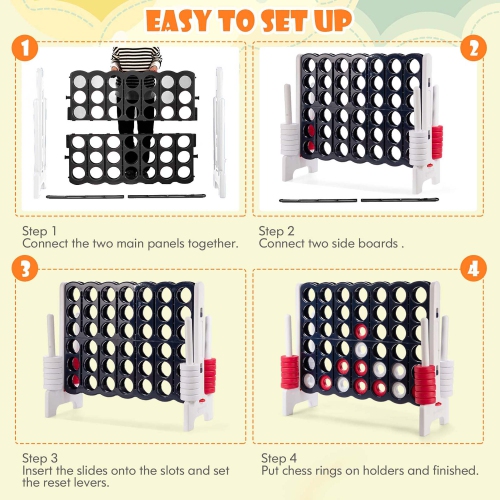 EASY TO SET UP

1

2

Step 1
Connect the two main panels together.

Step 2
Connect two side boards .

3

4

Step 3
Insert the slides onto the slots and set the reset levers.

Step 4
Put chess rings on holders and finished.