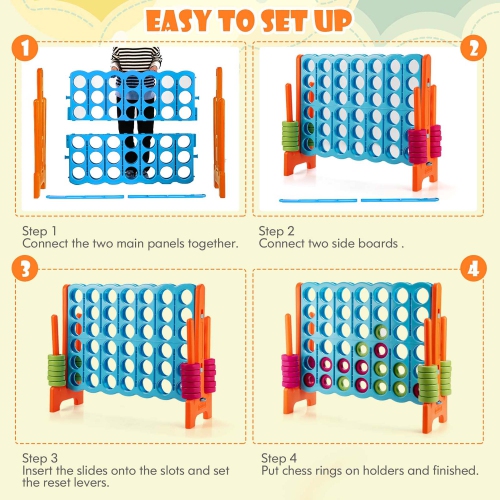 EASY TO SET UP

1

2

Step 1
Connect the two main panels together.

Step 2
Connect two side boards .

3

4

Step 3
Insert the slides onto the slots and set the reset levers.

Step 4
Put chess rings on holders and finished.