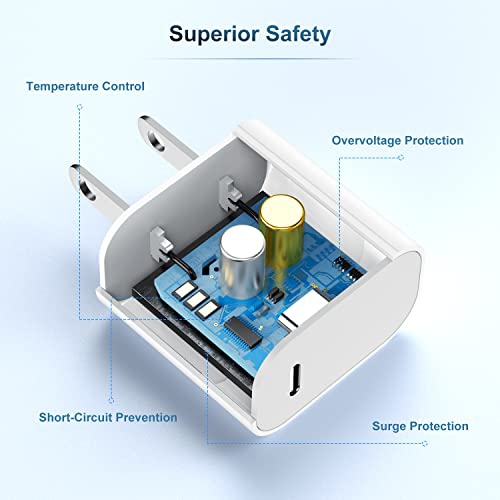 Superior Safety

Temperature Control

Overvoltage Protection

Short-Circuit Prevention

Surge Protection