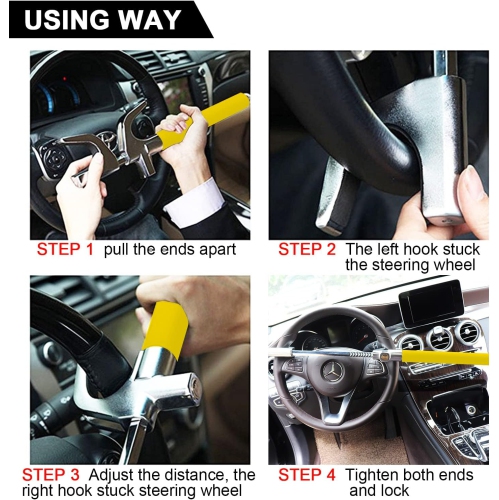 USING WAY

STEP 1 pull the ends apart

STEP 2 The left hook stuck the steering wheel

STEP 3 Adjust the distance, the right hook stuck steering wheel

STEP 4 Tighten both ends and lock