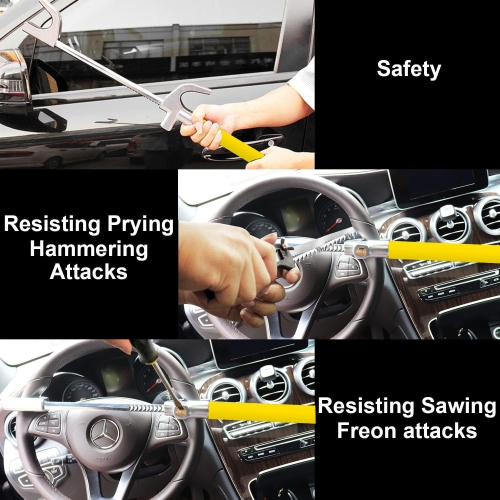 Safety

Resisting Prying Hammering Attacks

Resisting Sawing Freon attacks