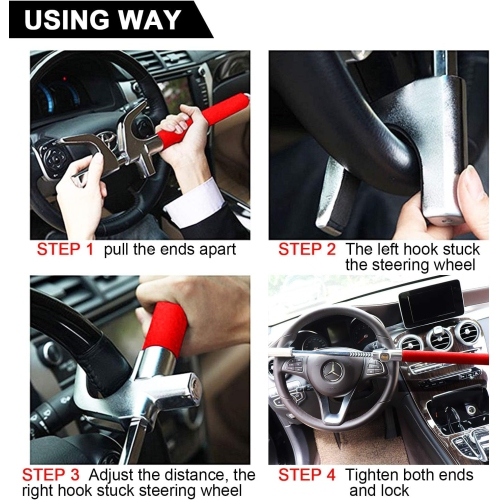 USING WAY

STEP 1 pull the ends apart

STEP 2 The left hook stuck the steering wheel

STEP 3 Adjust the distance, the right hook stuck steering wheel

STEP 4 Tighten both ends and lock