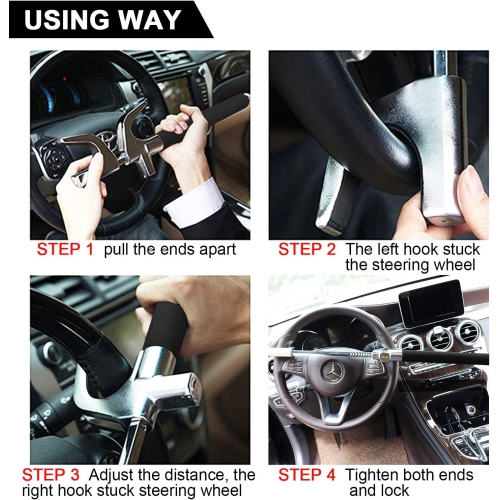 USING WAY

STEP 1 pull the ends apart

STEP 2 The left hook stuck the steering wheel

STEP 3 Adjust the distance, the right hook stuck steering wheel

STEP 4 Tighten both ends and lock