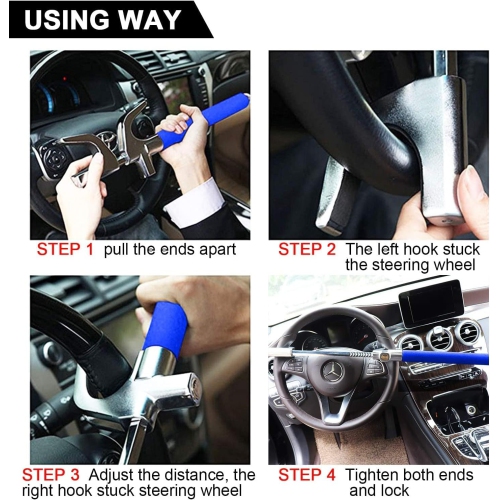 USING WAY

STEP 1 pull the ends apart

STEP 2 The left hook stuck the steering wheel

STEP 3 Adjust the distance, the right hook stuck steering wheel

STEP 4 Tighten both ends and lock