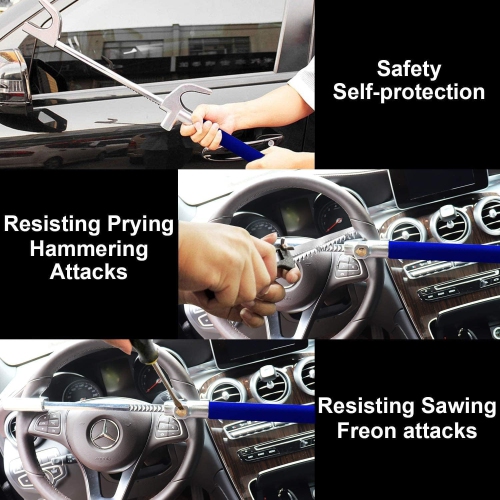 Safety
Self-protection

Resisting Prying
Hammering
Attacks

Resisting Sawing
Freon attacks