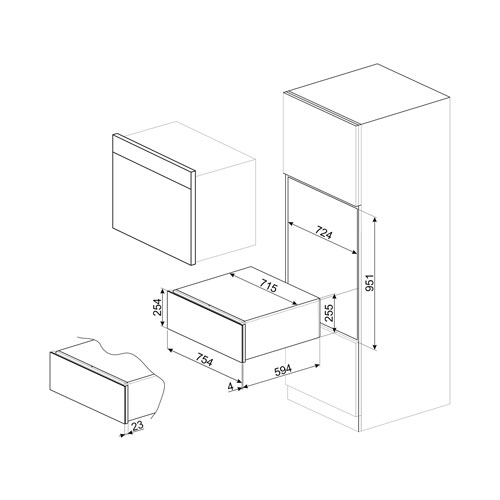 724
951
715
254
255
754
594
4
23