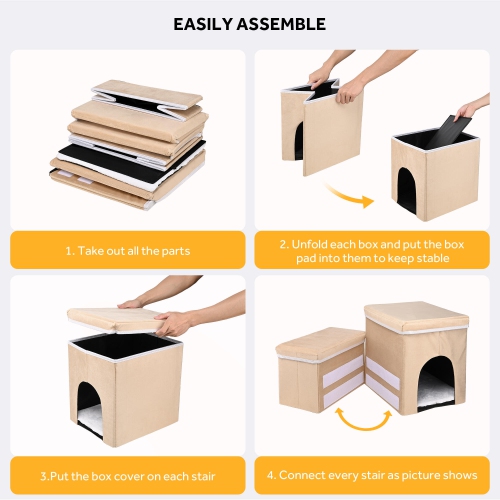 EASILY ASSEMBLE

1. Take out all the parts

2. Unfold each box and put the box pad into them to keep stable

3.Put the box cover on each stair

4. Connect every stair as picture shows