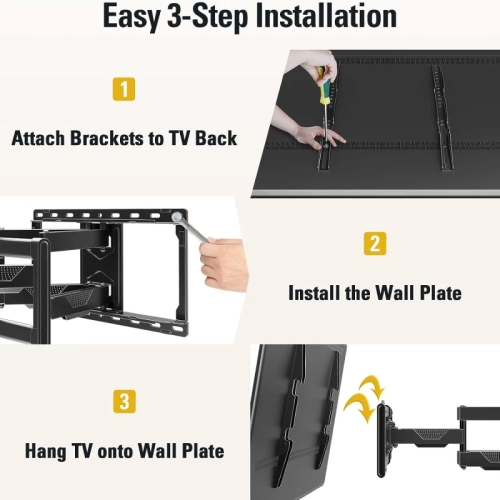 Easy 3-Step Installation

1

Attach Brackets to TV Back

2

Install the Wall Plate

3

Hang TV onto Wall Plate