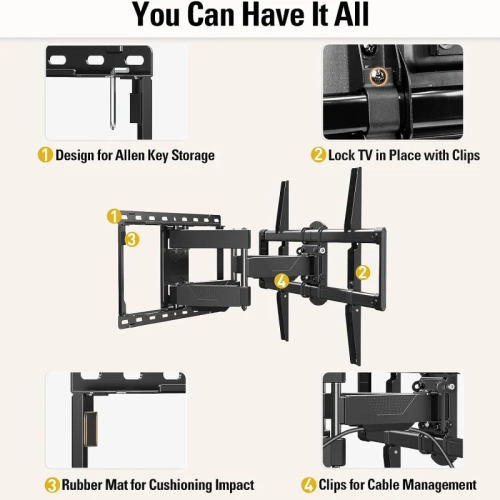 You Can Have It All

1 Design for Allen Key Storage

2 Lock TV in Place with Clips

1

3

4

2

3 Rubber Mat for Cushioning Impact

4 Clips for Cable Management