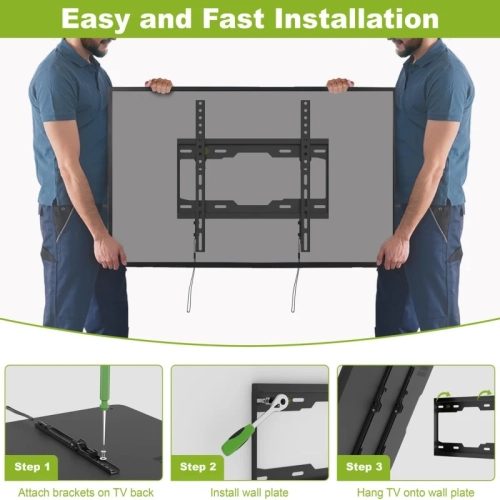 Easy and Fast Installation

Step 1

Attach brackets on TV back

Step 2

Install wall plate

Step 3

Hang TV onto wall plate