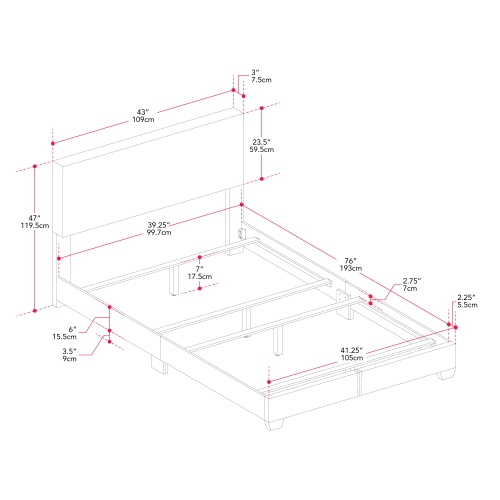 3"
7.5cm

43"
109cm

23.5"
59.5cm

47"
119.5cm

39.25"
99.7cm

7"
17.5cm

76"
193cm

2.75"
7cm

2.25"
5.5cm

6"
15.5cm

3.5"
9cm

41.25"
105cm