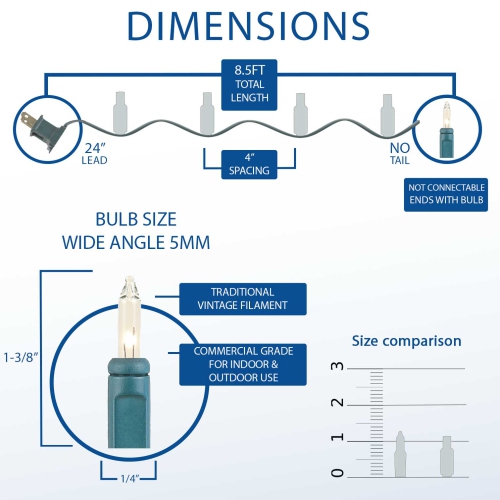 DIMENSIONS

8.5FT TOTAL LENGTH

24" LEAD

4" SPACING

NO TAIL

NOT CONNECTABLE ENDS WITH BULB

BULB SIZE
WIDE ANGLE 5MM

TRADITIONAL VINTAGE FILAMENT

COMMERCIAL GRADE FOR INDOOR & OUTDOOR USE

1-3/8"

1/4"

Size comparison

3
2
1
0