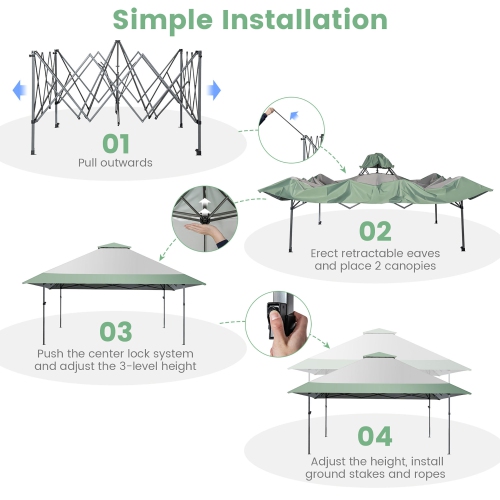 Simple Installation

01
Pull outwards

02
Erect retractable eaves and place 2 canopies

03
Push the center lock system and adjust the 3-level height

04
Adjust the height, install ground stakes and ropes