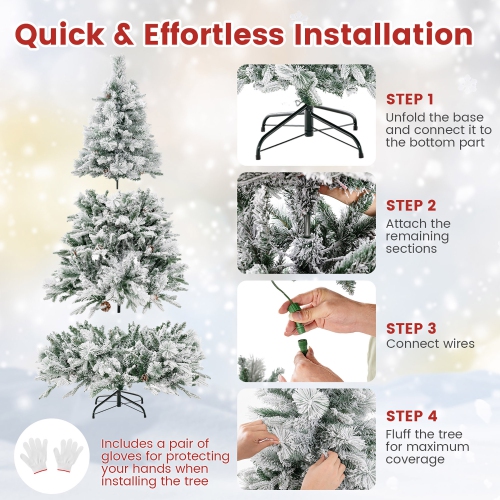 Quick & Effortless Installation

STEP 1
Unfold the base and connect it to the bottom part

STEP 2
Attach the remaining sections

STEP 3
Connect wires

STEP 4
Fluff the tree for maximum coverage

Includes a pair of gloves for protecting your hands when installing the tree