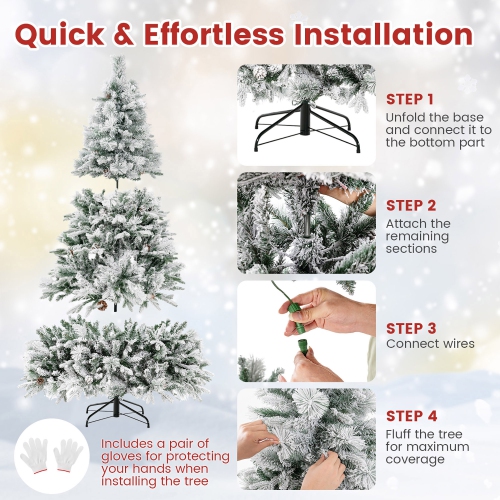 Quick & Effortless Installation

STEP 1
Unfold the base and connect it to the bottom part

STEP 2
Attach the remaining sections

STEP 3
Connect wires

STEP 4
Fluff the tree for maximum coverage

Includes a pair of gloves for protecting your hands when installing the tree