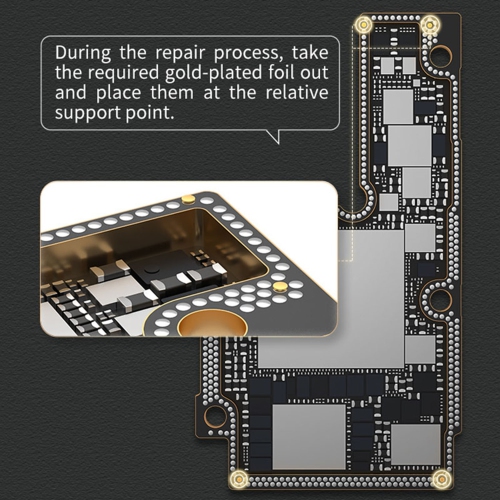 During the repair process, take the required gold-plated foil out and place them at the relative support point.