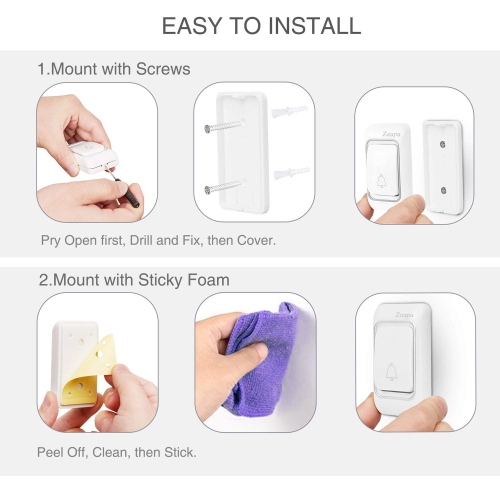 EASY TO INSTALL

1.Mount with Screws

Zeapa

Pry Open first, Drill and Fix, then Cover.

2.Mount with Sticky Foam

Zeapa

Peel Off, Clean, then Stick.