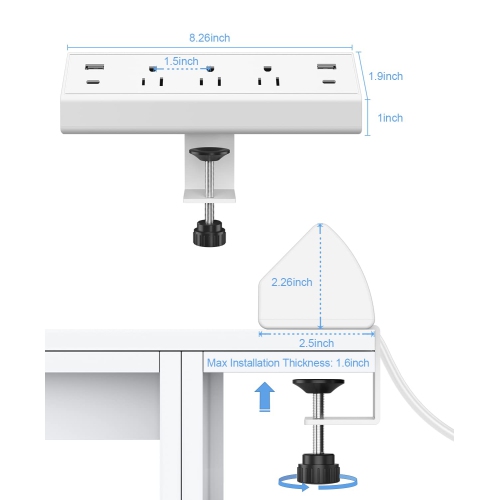 8.26inch

1.5inch

1.9inch

1inch

2.26inch

2.5inch

Max Installation Thickness: 1.6inch