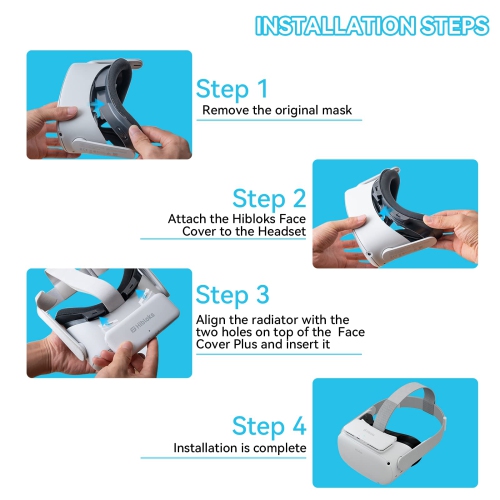 INSTALLATION STEPS

Step 1
Remove the original mask

Step 2
Attach the Hibloks Face Cover to the Headset

Hibloks

Step 3
Align the radiator with the two holes on top of the Face Cover Plus and insert it

Step 4
Installation is complete