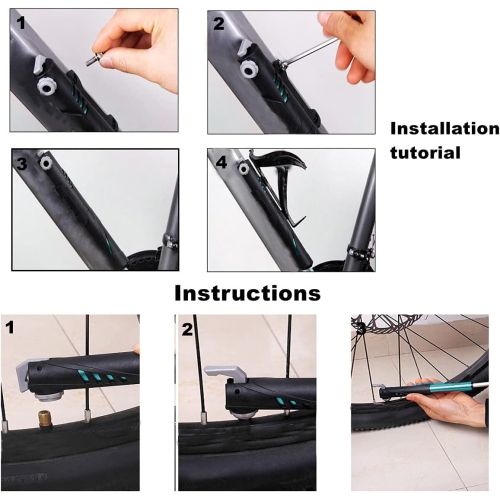 1

2

Installation tutorial

3

4

Instructions

1

2

3