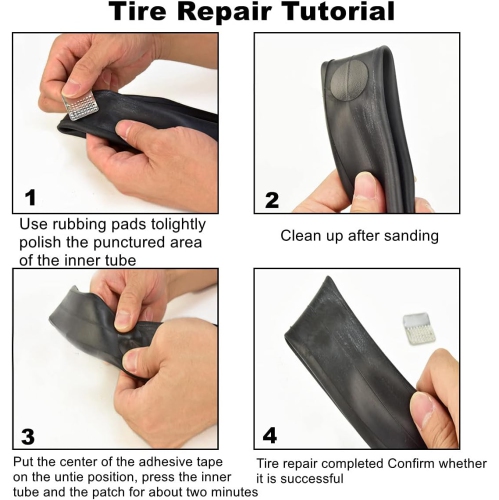 Tire Repair Tutorial

1

Use rubbing pads tolightly polish the punctured area of the inner tube

2

Clean up after sanding

3

Put the center of the adhesive tape on the untie position, press the inner tube and the patch for about two minutes

4

Tire repair completed Confirm whether it is successful