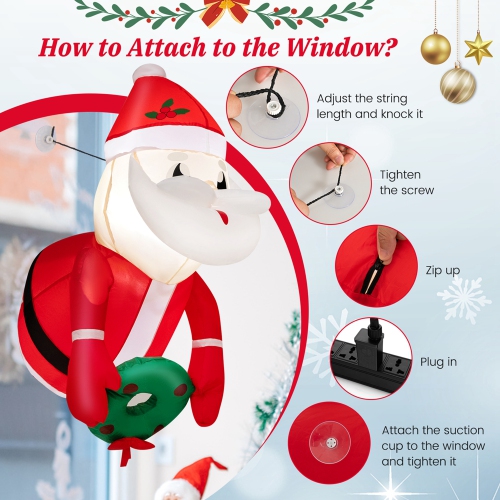 How to Attach to the Window?

Adjust the string length and knock it

Tighten the screw

Zip up

Plug in

Attach the suction cup to the window and tighten it