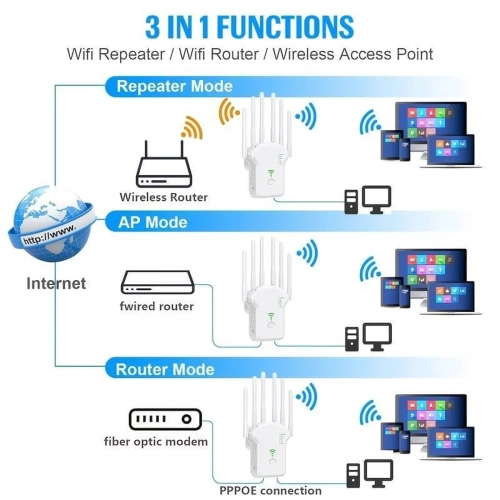 3 IN 1 FUNCTIONS
Wifi Repeater / Wifi Router / Wireless Access Point

Repeater Mode

Wireless Router

http://www.

Internet

AP Mode

fwired router

Router Mode

fiber optic modem

PPPOE connection