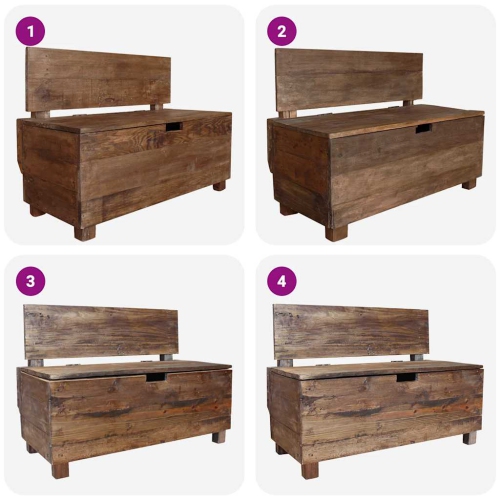 1

2

3

4