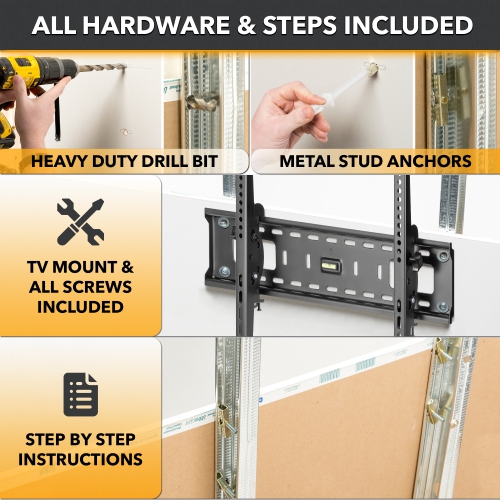 ALL HARDWARE & STEPS INCLUDED

HEAVY DUTY DRILL BIT

METAL STUD ANCHORS

TV MOUNT & ALL SCREWS INCLUDED

STEP BY STEP INSTRUCTIONS