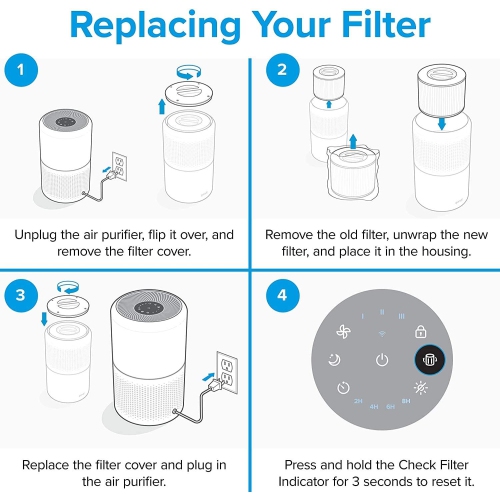 Replacing Your Filter

1

Unplug the air purifier, flip it over, and remove the filter cover.

2

Remove the old filter, unwrap the new filter, and place it in the housing.

3

Replace the filter cover and plug in the air purifier.

4

I II III

2H 4H 6H 8H

Press and hold the Check Filter Indicator for 3 seconds to reset it.