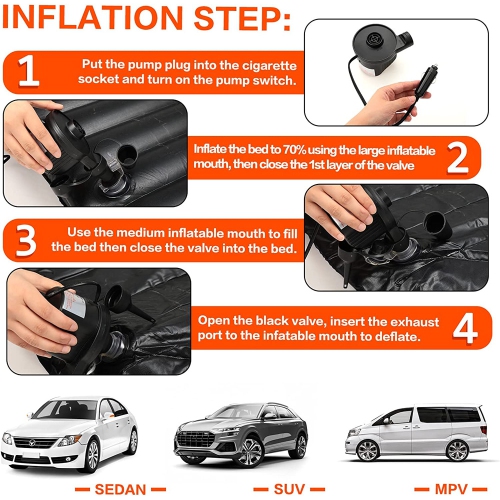 INFLATION STEP:

1 Put the pump plug into the cigarette socket and turn on the pump switch.

Inflate the bed to 70% using the large inflatable mouth, then close the 1st layer of the valve 2

3 Use the medium inflatable mouth to fill the bed then close the valve into the bed.

Open the black valve, insert the exhaust port to the infatable mouth to deflate. 4

— SEDAN — — SUV — — MPV —