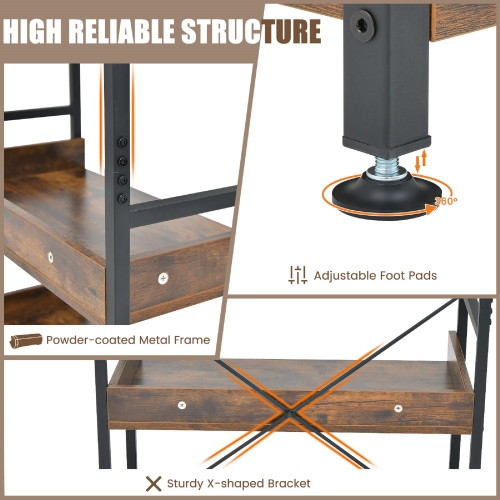 HIGH RELIABLE STRUCTURE

360°

Adjustable Foot Pads

Powder-coated Metal Frame

Sturdy X-shaped Bracket