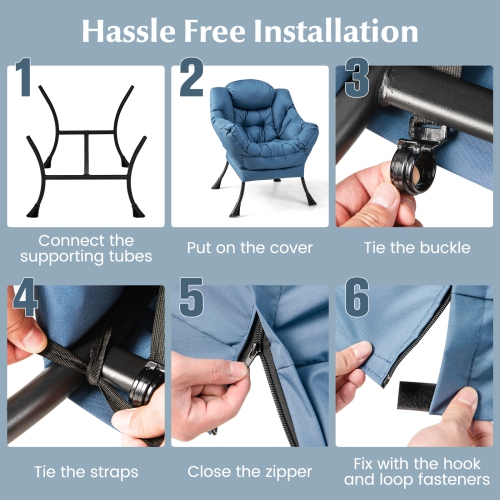 Hassle Free Installation

1

Connect the supporting tubes

2

Put on the cover

3

Tie the buckle

4

Tie the straps

5

Close the zipper

6

Fix with the hook and loop fasteners