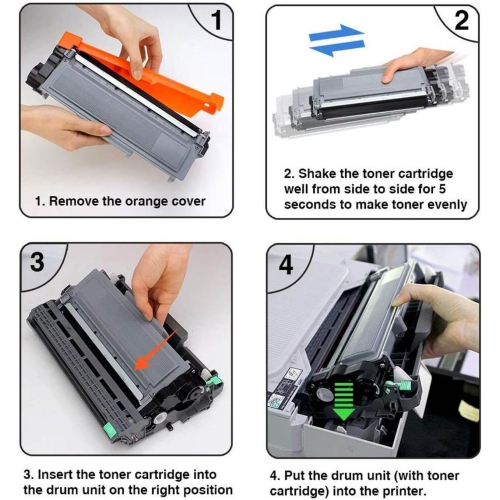 1

1. Remove the orange cover

2

2. Shake the toner cartridge well from side to side for 5 seconds to make toner evenly

3

3. Insert the toner cartridge into the drum unit on the right position

4

4. Put the drum unit (with toner cartridge) into the printer.