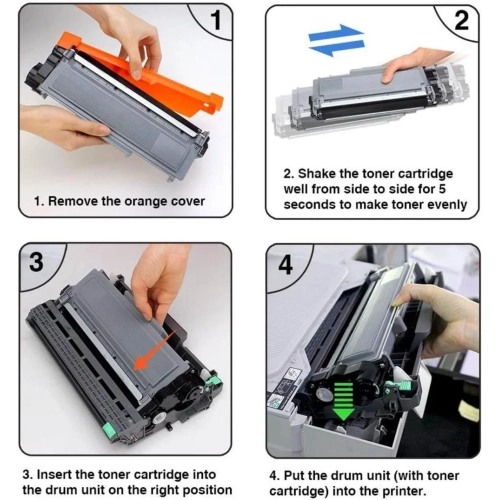 1

1. Remove the orange cover

2

2. Shake the toner cartridge well from side to side for 5 seconds to make toner evenly

3

3. Insert the toner cartridge into the drum unit on the right position

4

4. Put the drum unit (with toner cartridge) into the printer.