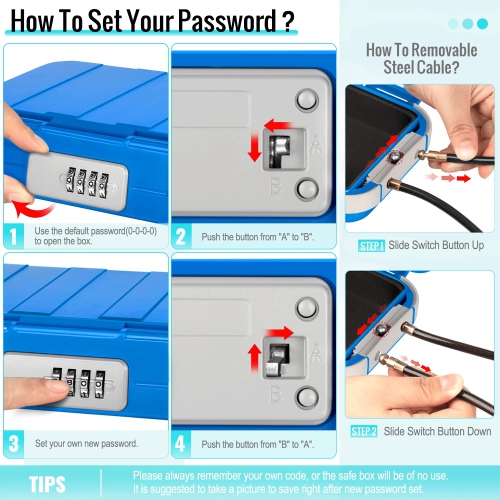 How To Set Your Password ?

A

B

1 Use the default password(0-0-0-0) to open the box.

2 Push the button from "A" to "B".

A

B

3 Set your own new password.

4 Push the button from "B" to "A".

How To Removable Steel Cable?

STEP 1 Slide Switch Button Up

STEP 2 Slide Switch Button Down

TIPS

Please always remember your own code, or the safe box will be of no use.
It is suggested to take a picture to save right after new password set.