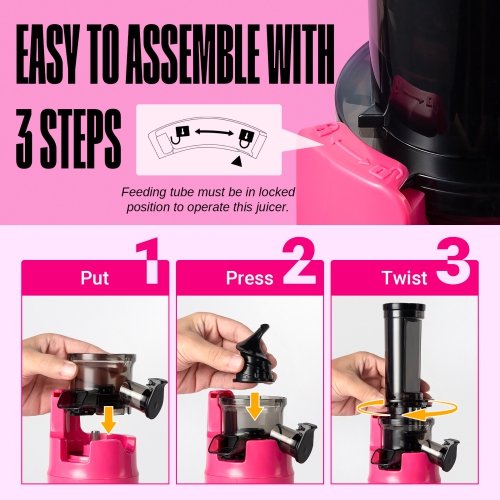 EASY TO ASSEMBLE WITH 3 STEPS

Feeding tube must be in locked position to operate this juicer.

Put 1

Press 2

Twist 3