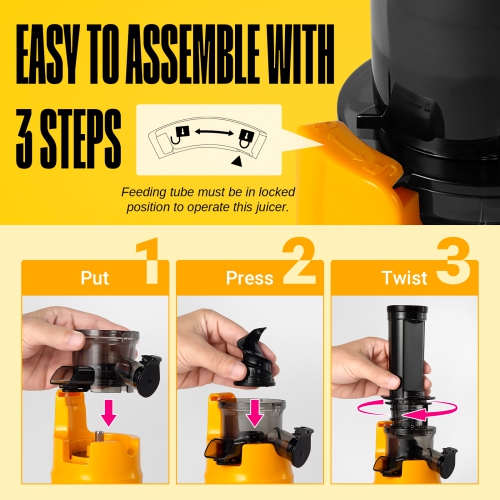 EASY TO ASSEMBLE WITH 3 STEPS

Feeding tube must be in locked position to operate this juicer.

Put 1

Press 2

Twist 3