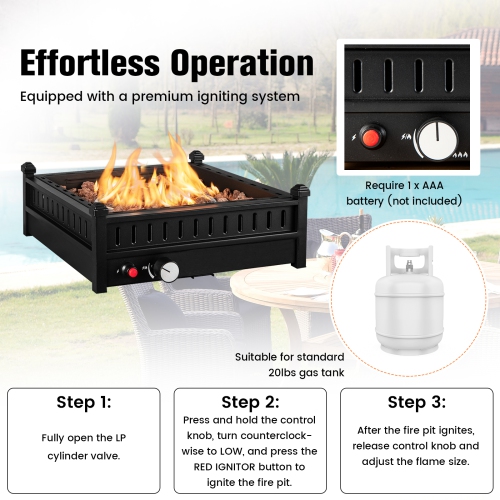 Effortless Operation

Equipped with a premium igniting system

Require 1 x AAA battery (not included)

Suitable for standard 20lbs gas tank

Step 1:

Fully open the LP cylinder valve.

Step 2:

Press and hold the control knob, turn counterclockwise to LOW, and press the RED IGNITOR button to ignite the fire pit.

Step 3:

After the fire pit ignites, release control knob and adjust the flame size.