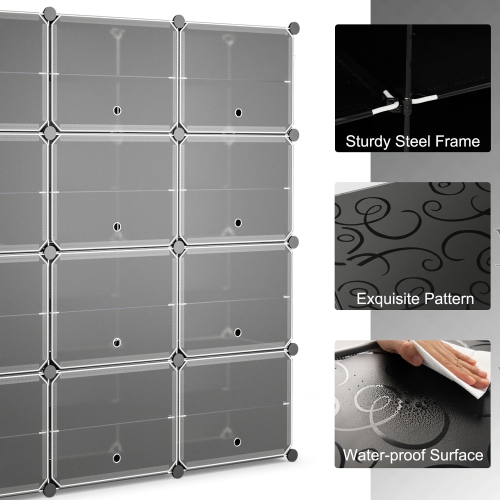 Sturdy Steel Frame

Exquisite Pattern

Water-proof Surface